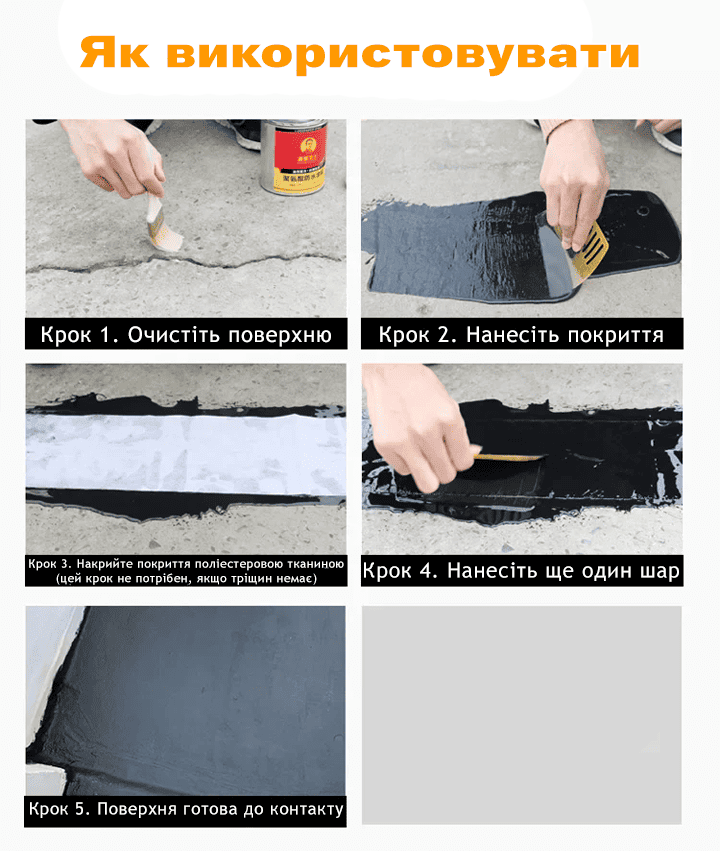 Як використовувати

Крок 1. Очистіть поверхню

Крок 2. Нанесіть покриття

Крок 3. Накрийте покриття поліестеровою тканиною (цей крок не потрібен, якщо тріщин немає)

Крок 4. Нанесіть ще один шар

Крок 5. Поверхня готова до контакту